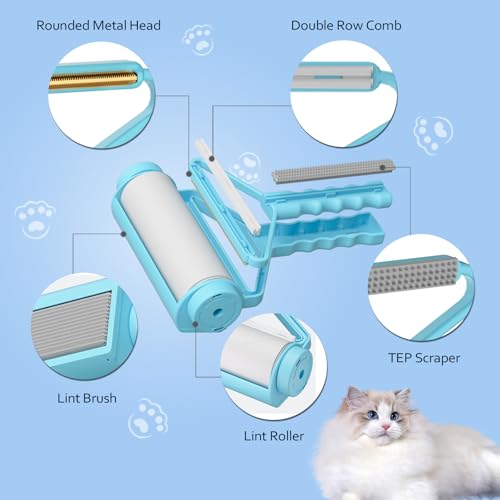 Rounded Metal Head

Double Row Comb

TEP Scraper

Lint Brush

Lint Roller