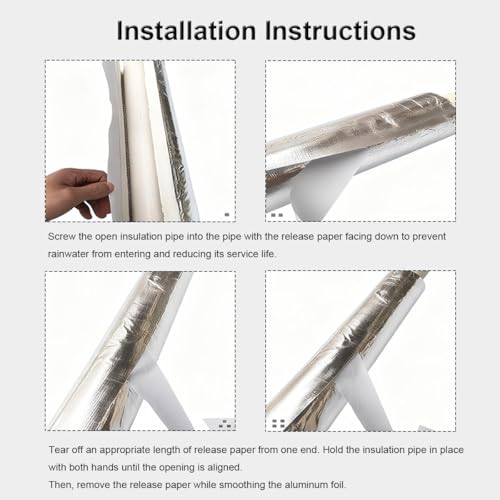 Installation Instructions

Screw the open insulation pipe into the pipe with the release paper facing down to prevent rainwater from entering and reducing its service life.

Tear off an appropriate length of release paper from one end. Hold the insulation pipe in place with both hands until the opening is aligned.

Then, remove the release paper while smoothing the aluminum foil.