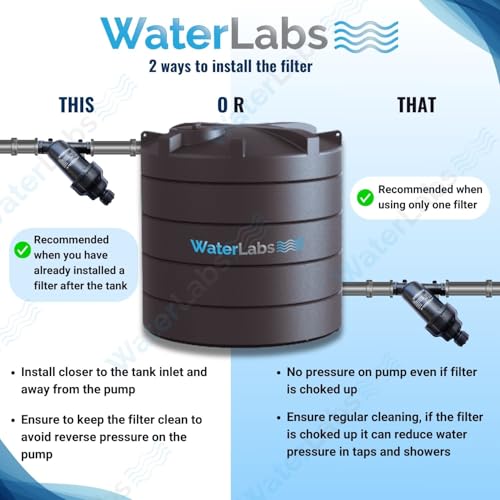 WaterLabs

2 ways to install the filter

THIS

O R

THAT

Recommended when you have already installed a filter after the tank

WaterLabs

Recommended when using only one filter

• Install closer to the tank inlet and away from the pump

• Ensure to keep the filter clean to avoid reverse pressure on the pump

• No pressure on pump even if filter is choked up

• Ensure regular cleaning, if the filter is choked up it can reduce water pressure in taps and showers