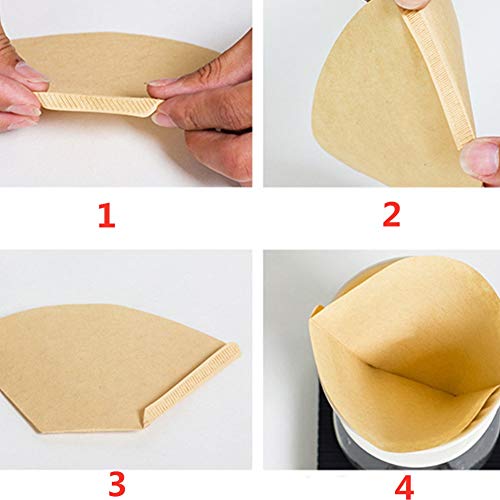 1

2

3

4