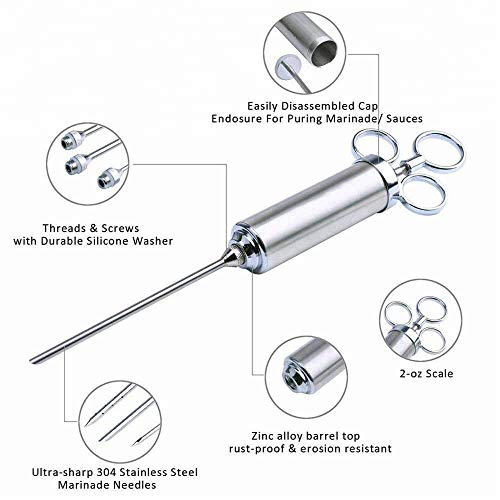 Easily Disassembled Cap
Endosure For Puring Marinade/ Sauces

Threads & Screws
with Durable Silicone Washer

2-oz Scale

Zinc alloy barrel top
rust-proof & erosion resistant

Ultra-sharp 304 Stainless Steel
Marinade Needles