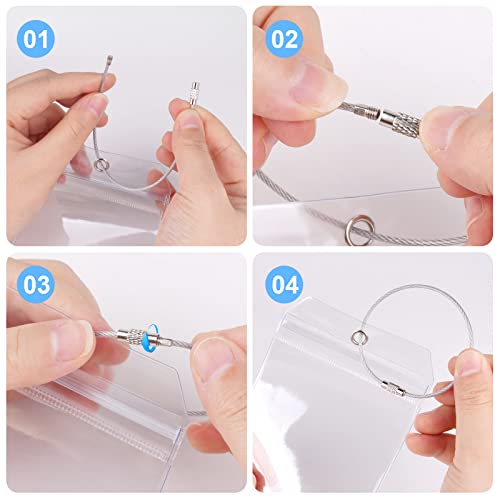 01

02

03

04