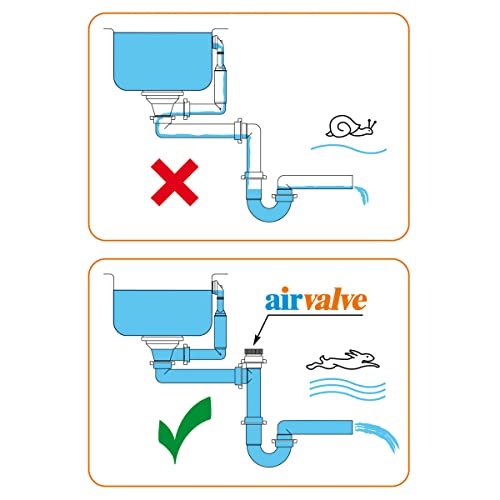 airvalve