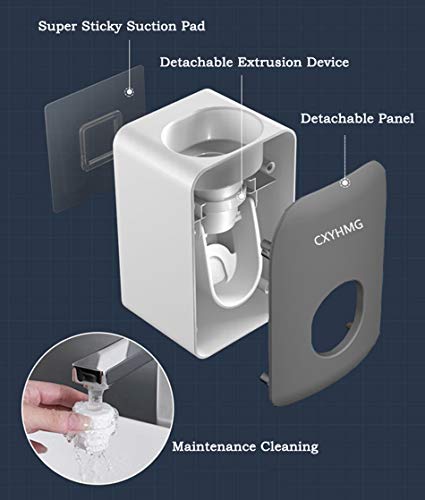 Super Sticky Suction Pad

Detachable Extrusion Device

Detachable Panel

CXYHMG

Maintenance Cleaning