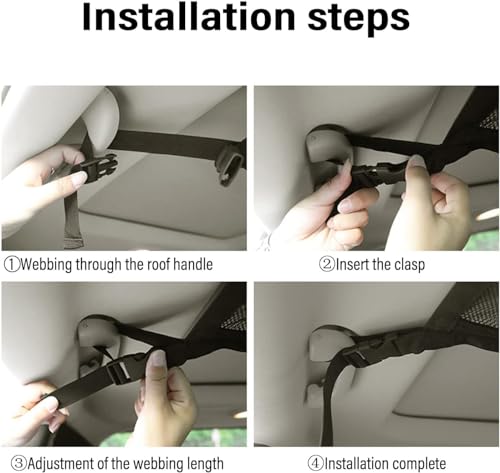 Installation steps

①Webbing through the roof handle

②Insert the clasp

③Adjustment of the webbing length

④Installation complete