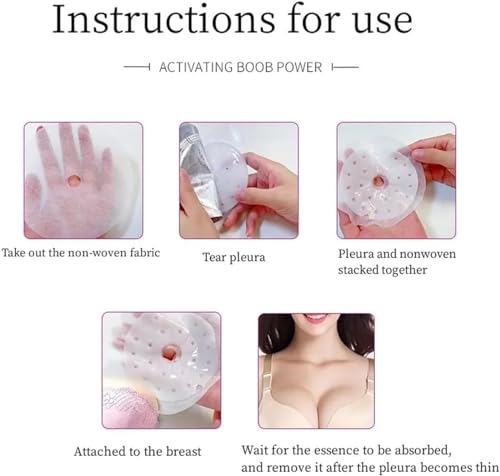 Instructions for use

ACTIVATING BOOB POWER

Take out the non-woven fabric

Tear pleura

Pleura and nonwoven stacked together

Attached to the breast

Wait for the essence to be absorbed, and remove it after the pleura becomes thin