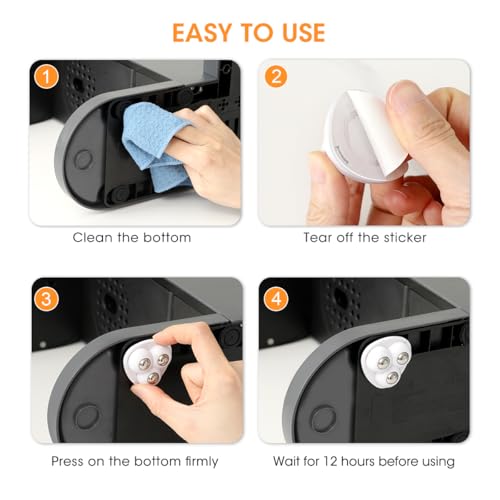 EASY TO USE

1

Clean the bottom

2

Tear off the sticker

3

Press on the bottom firmly

4

Wait for 12 hours before using