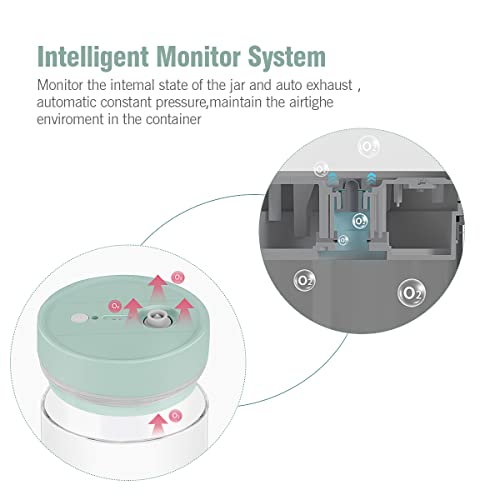 Intelligent Monitor System

Monitor the intemal state of the jar and auto exhaust , automatic constant pressure,maintain the airtighe enviroment in the container

$O_2$

$O_2$

$O_2$

$O_2$

$O_2$

$O_2$

$O_2$

$O_2$

$O_2$