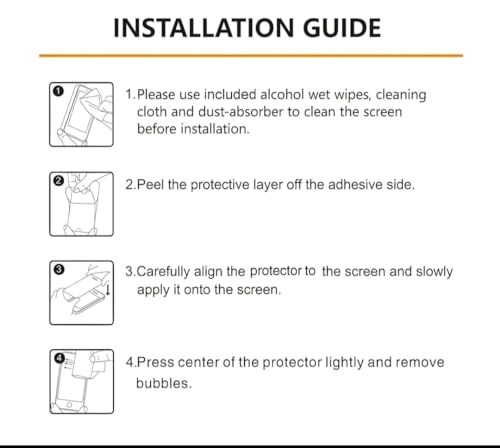 INSTALLATION GUIDE

1

1.Please use included alcohol wet wipes, cleaning cloth and dust-absorber to clean the screen before installation.

2

2.Peel the protective layer off the adhesive side.

3

3.Carefully align the protector to the screen and slowly apply it onto the screen.

4

4.Press center of the protector lightly and remove bubbles.