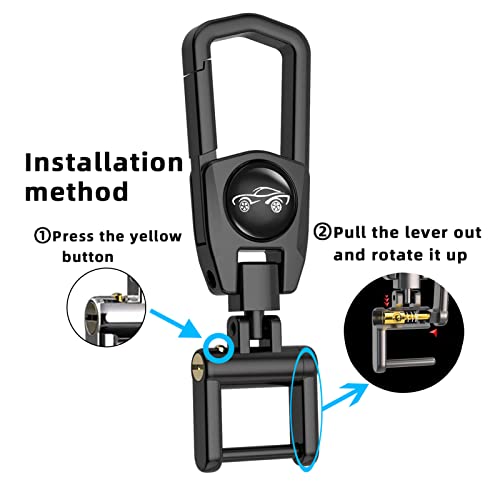 Installation method

①Press the yellow button

②Pull the lever out and rotate it up