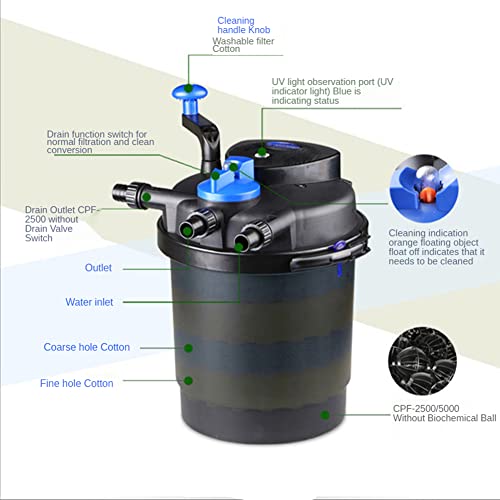 Cleaning handle Knob
Washable filter Cotton

UV light observation port (UV indicator light) Blue is indicating status

Drain function switch for normal filtration and clean conversion

Drain Outlet CPF-2500 without Drain Valve Switch

Cleaning indication orange floating object float off indicates that it needs to be cleaned

Outlet

Water inlet

Coarse hole Cotton

Fine hole Cotton

CPF-2500/5000 Without Biochemical Ball