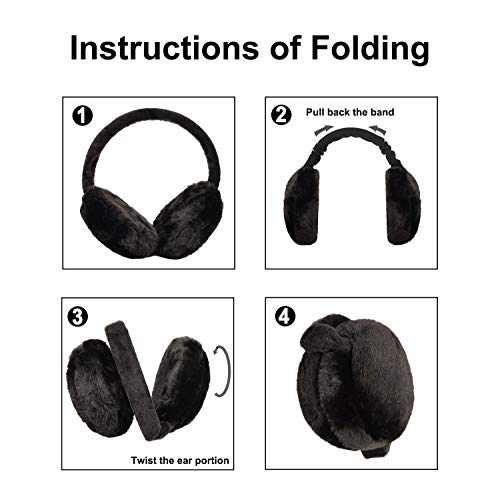 Instructions of Folding

1

2 Pull back the band

3

Twist the ear portion

4