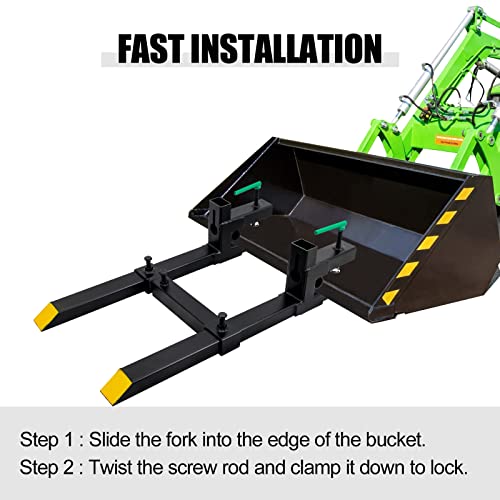 FAST INSTALLATION

Step 1 : Slide the fork into the edge of the bucket.
Step 2 : Twist the screw rod and clamp it down to lock.