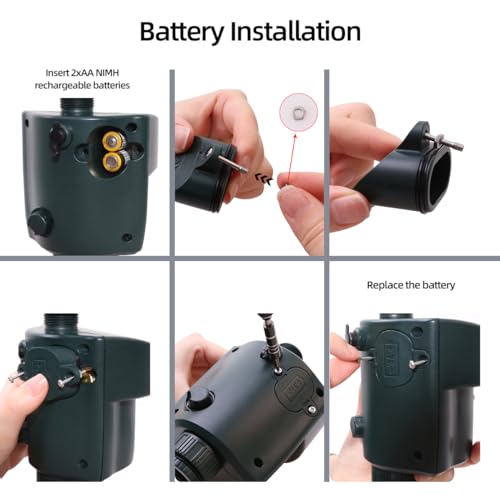 Battery Installation

Insert 2xAA NIMH rechargeable batteries

Replace the battery