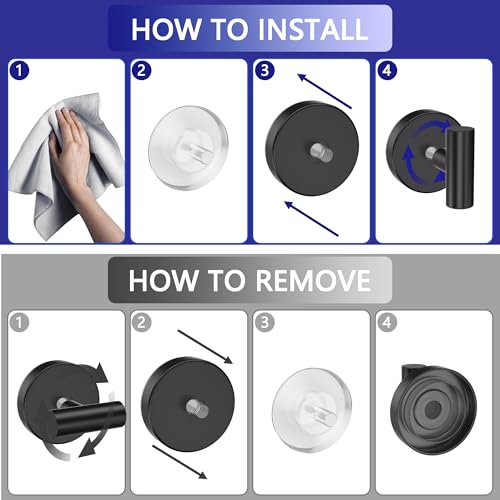 HOW TO INSTALL

1

2

3

4

HOW TO REMOVE

1

2

3

4