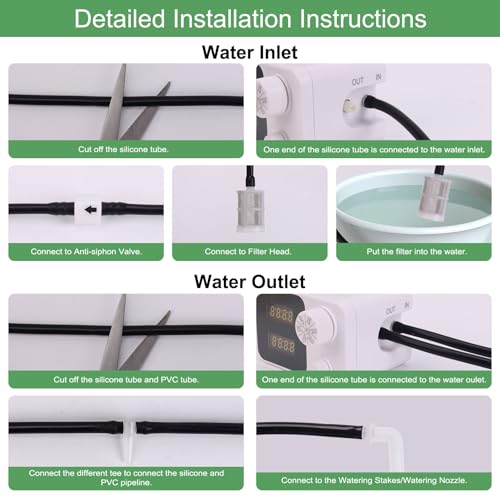 Detailed Installation Instructions

Water Inlet

Cut off the silicone tube.

OUT IN

One end of the silicone tube is connected to the water inlet.

Connect to Anti-siphon Valve.

Connect to Filter Head.

Put the filter into the water.

Water Outlet

Cut off the silicone tube and PVC tube.

8888

8888

OUT IN

One end of the silicone tube is connected to the water oulet.

Connect the different tee to connect the silicone and PVC pipeline.

Connect to the Watering Stakes/Watering Nozzle.