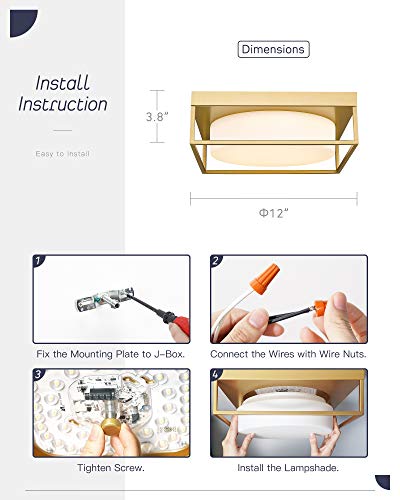 Install Instruction

Easy to Install

Dimensions

3.8"

Φ12"

1

Fix the Mounting Plate to J-Box.

2

Connect the Wires with Wire Nuts.

3

Tighten Screw.

4

Install the Lampshade.