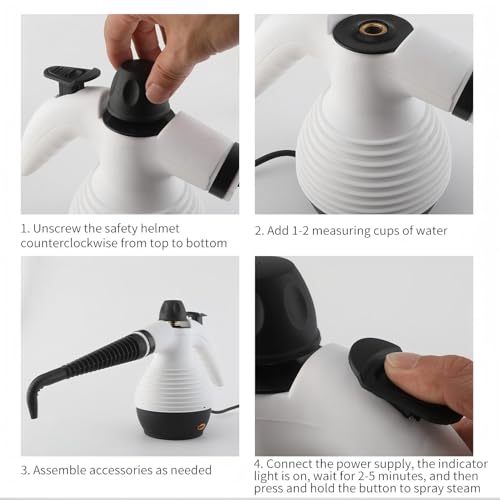 1. Unscrew the safety helmet counterclockwise from top to bottom

2. Add 1-2 measuring cups of water

3. Assemble accessories as needed

4. Connect the power supply, the indicator light is on, wait for 2-5 minutes, and then press and hold the button to spray steam