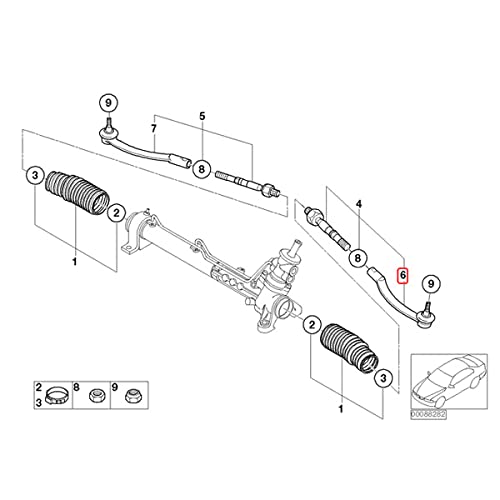 9
5
7
8
3
2
1
4
8
6
9
2
3
1
2
3
8
9
00088282