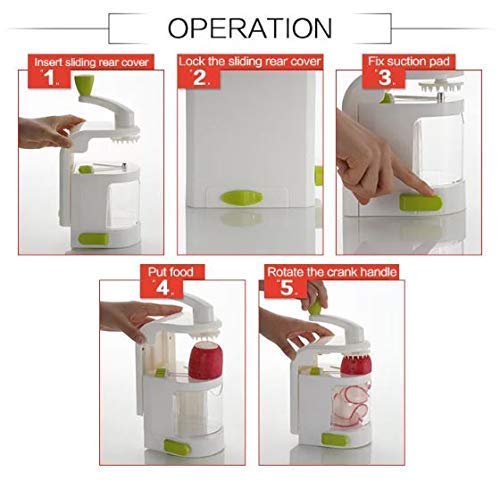 OPERATION

Insert sliding rear cover
1.

Lock the sliding rear cover
2.

Fix suction pad
3.

Put food
4.

Rotate the crank handle
5.