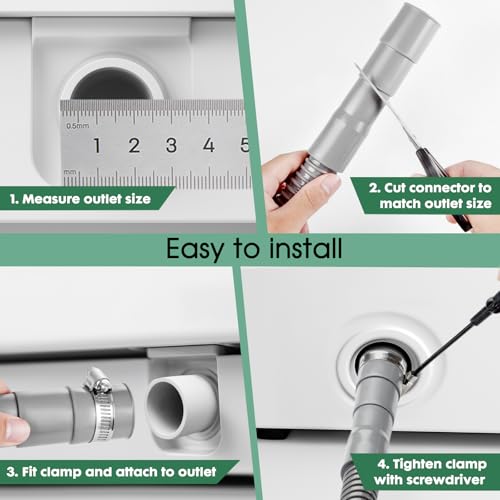 0.5mm
1 2 3 4 5
mm

1. Measure outlet size

2. Cut connector to match outlet size

Easy to install

3. Fit clamp and attach to outlet

4. Tighten clamp with screwdriver