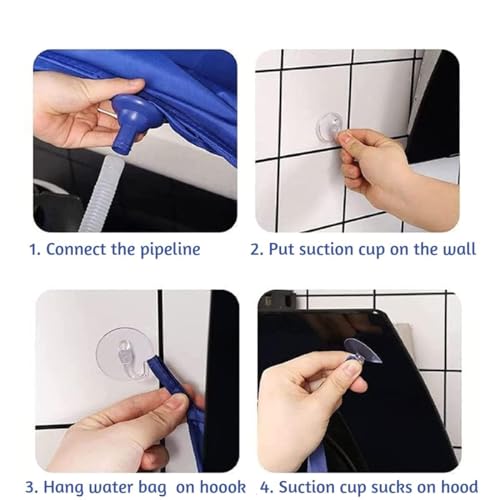 1. Connect the pipeline

2. Put suction cup on the wall

3. Hang water bag on hoook

4. Suction cup sucks on hood