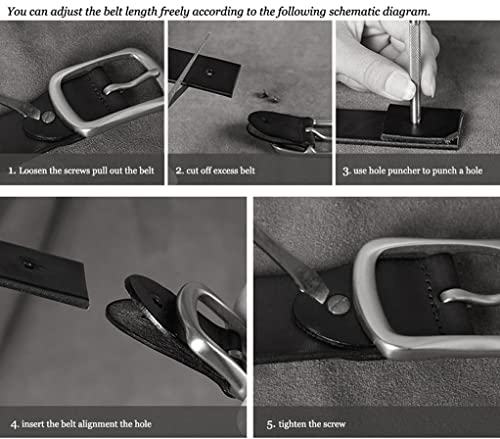 You can adjust the belt length freely according to the following schematic diagram.

1. Loosen the screws pull out the belt

2. cut off excess belt

3. use hole puncher to punch a hole

4. insert the belt alignment the hole

5. tighten the screw