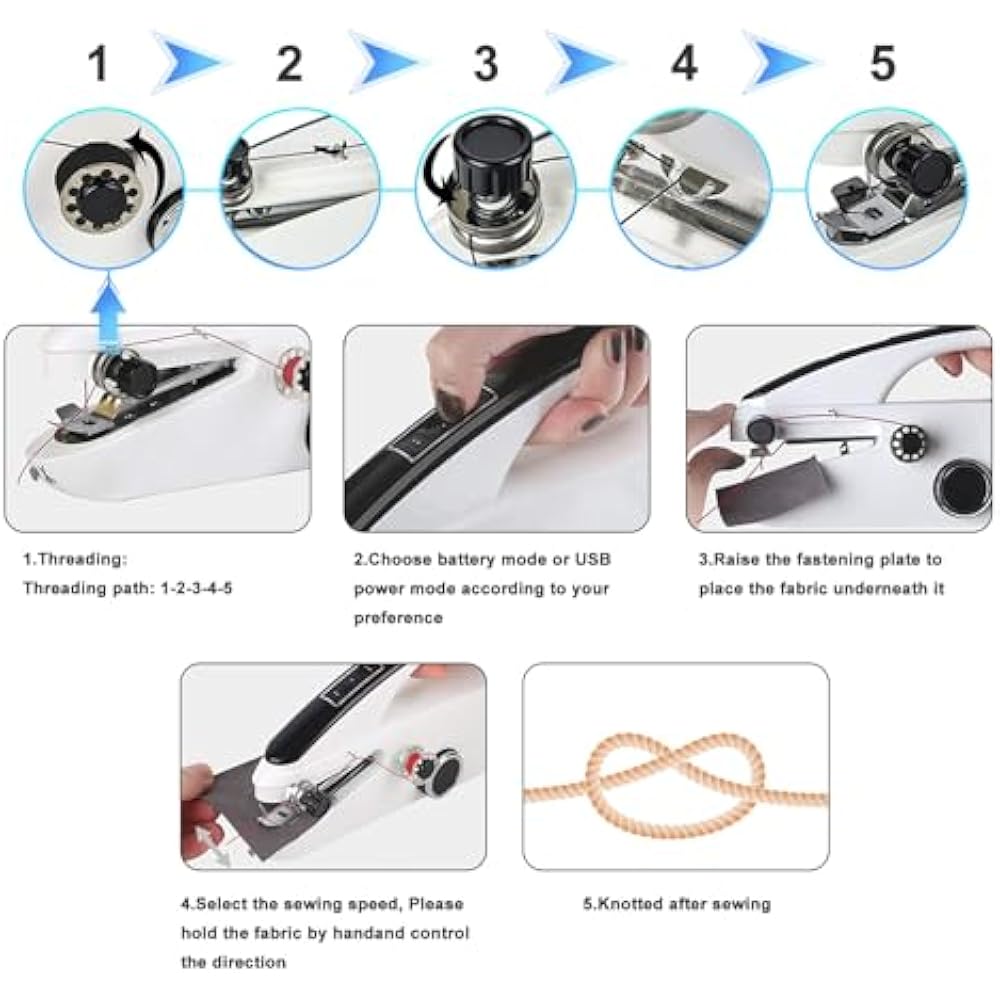 1 2 3 4 5

1.Threading:
Threading path: 1-2-3-4-5

2.Choose battery mode or USB power mode according to your preference

3.Raise the fastening plate to place the fabric underneath it

4.Select the sewing speed, Please hold the fabric by handand control the direction

5.Knotted after sewing