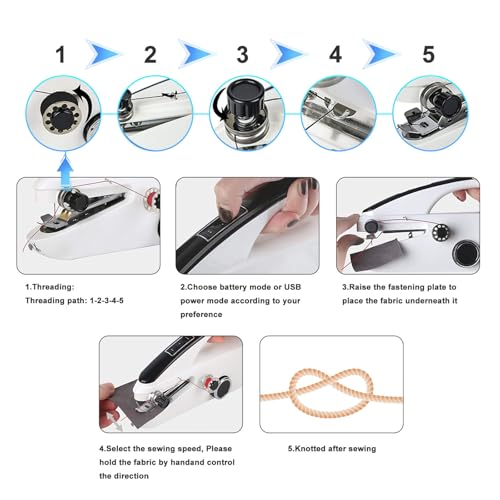 1 2 3 4 5

1.Threading:
Threading path: 1-2-3-4-5

2.Choose battery mode or USB power mode according to your preference

3.Raise the fastening plate to place the fabric underneath it

4.Select the sewing speed, Please hold the fabric by handand control the direction

5.Knotted after sewing