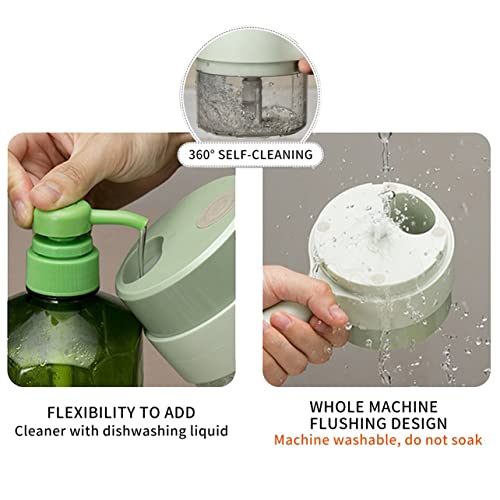 360° SELF-CLEANING

FLEXIBILITY TO ADD
Cleaner with dishwashing liquid

WHOLE MACHINE
FLUSHING DESIGN
Machine washable, do not soak