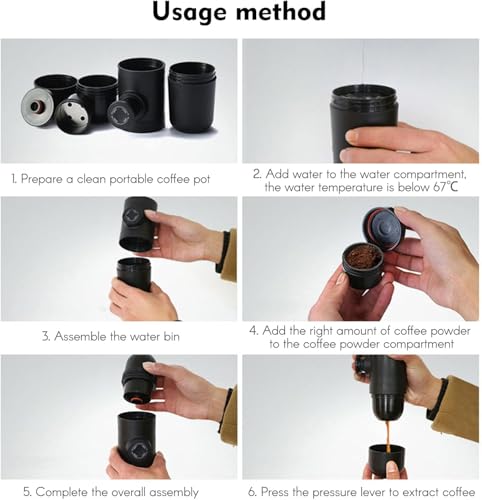 Usage method

1. Prepare a clean portable coffee pot

2. Add water to the water compartment, the water temperature is below 67°C

3. Assemble the water bin

4. Add the right amount of coffee powder to the coffee powder compartment

5. Complete the overall assembly

6. Press the pressure lever to extract coffee