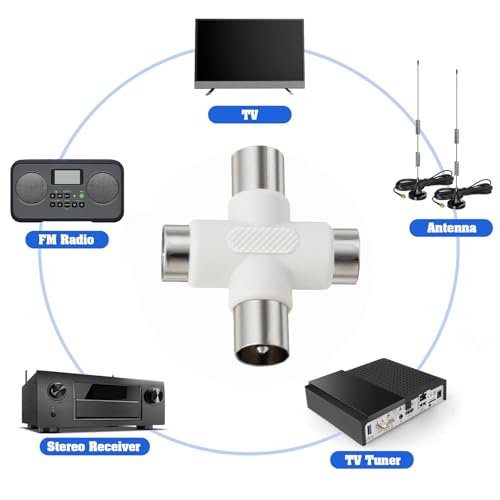 TV

FM Radio

Antenna

Stereo Receiver

TV Tuner