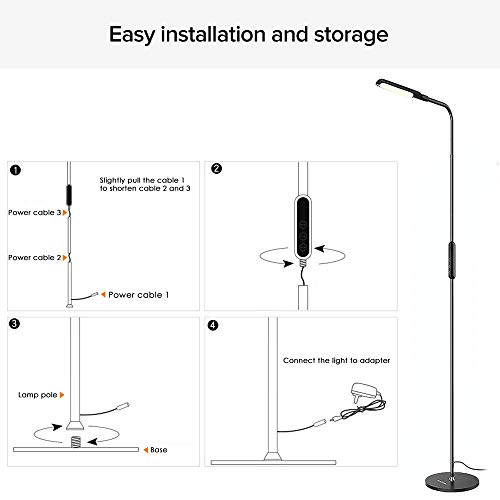 Easy installation and storage

1

Slightly pull the cable 1 to shorten cable 2 and 3

Power cable 3

Power cable 2

Power cable 1

2

3

Lamp pole

Base

4

Connect the light to adapter