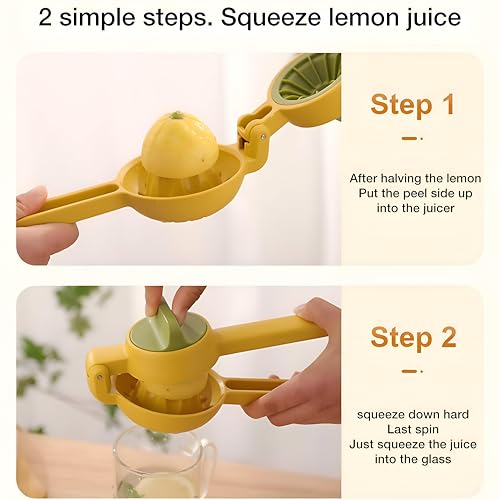 2 simple steps. Squeeze lemon juice

Step 1

After halving the lemon
Put the peel side up
into the juicer

Step 2

squeeze down hard
Last spin
Just squeeze the juice
into the glass