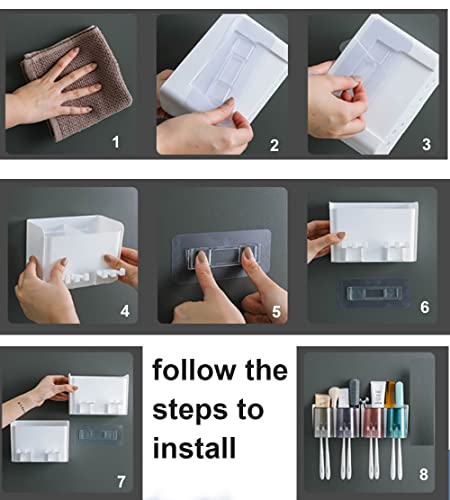 1

2

3

4

5

6

7

follow the steps to install

8