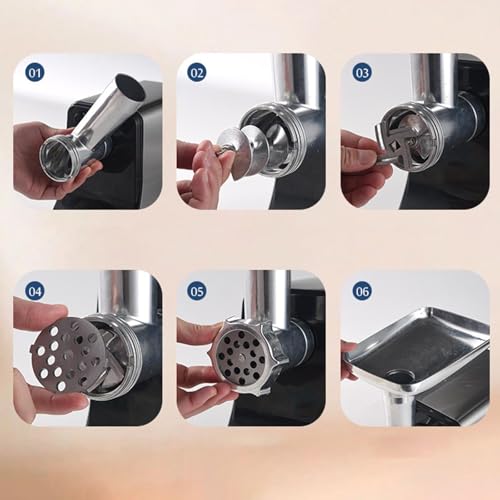 01

02

03

04

05

06