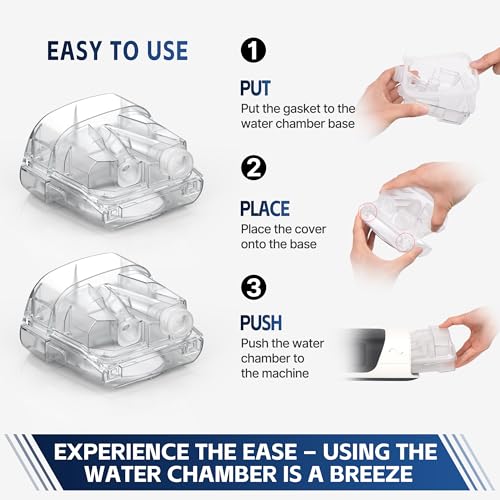 EASY TO USE

1

PUT

Put the gasket to the water chamber base

2

PLACE

Place the cover onto the base

3

PUSH

Push the water chamber to the machine

EXPERIENCE THE EASE – USING THE WATER CHAMBER IS A BREEZE