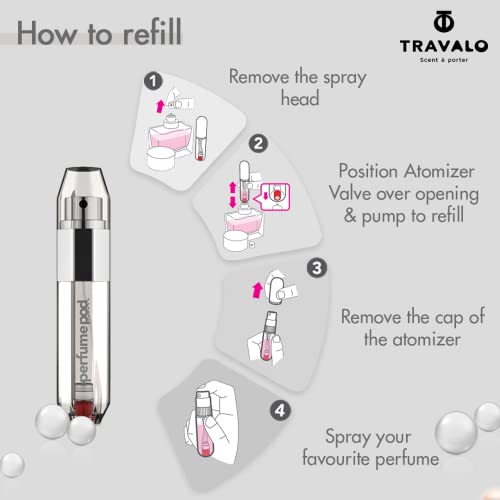 How to refill

TRAVALO
Scent à porter

1
Remove the spray head

2
Position Atomizer Valve over opening & pump to refill

3
Remove the cap of the atomizer

4
Spray your favourite perfume

perfumepod.