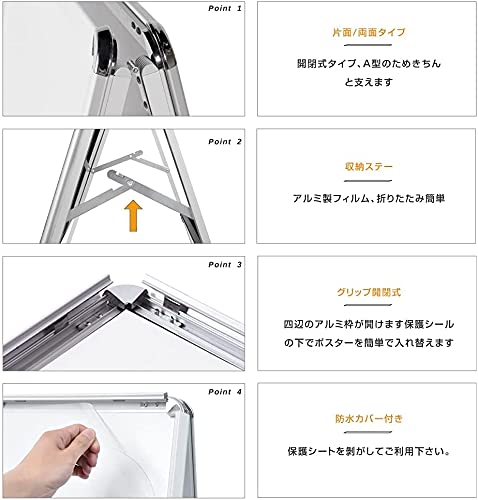 Point 1

片面/両面タイプ

開閉式タイプ、A型のためきちんと支えます

Point 2

収納ステー

アルミ製フィルム、折りたたみ簡単

Point 3

グリップ開閉式

四辺のアルミ枠が開けます保護シールの下でポスターを簡単で入れ替えます

Point 4

防水カバー付き

保護シートを剥がしてご利用下さい。