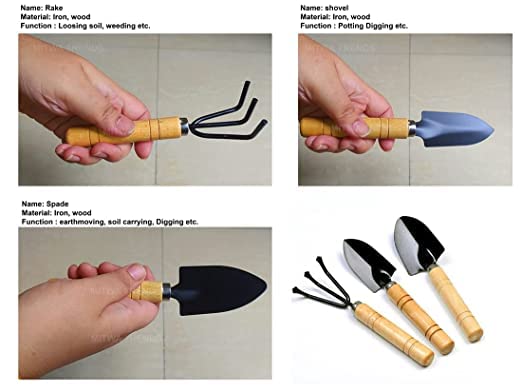 Name: Rake
Material: Iron, wood
Function : Loosing soil, weeding etc.

Name: shovel
Material: Iron, wood
Function : Potting Digging etc.

Name: Spade
Material: Iron, wood
Function : earthmoving, soil carrying, Digging etc.