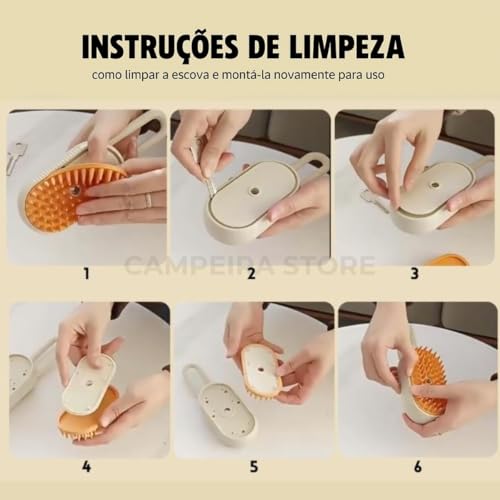 INSTRUÇÕES DE LIMPEZA

como limpar a escova e montá-la novamente para uso

CAMPEIRA STORE

1

2

3

4

5

6