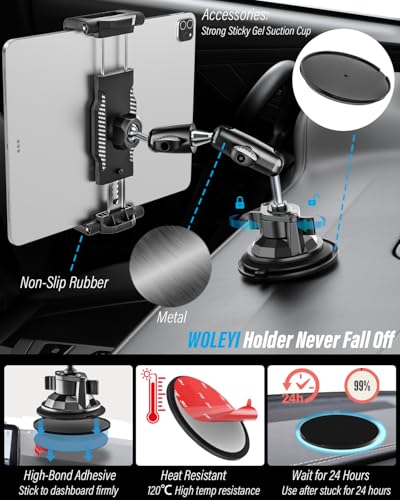 Accessories:
Strong Sticky Gel Suction Cup

Non-Slip Rubber

Metal

WOLEYI Holder Never Fall Off

24h

99%

High-Bond Adhesive
Stick to dashboard firmly

Heat Resistant
120℃ High temp resistance

Wait for 24 Hours
Use after stuck for 24 hours