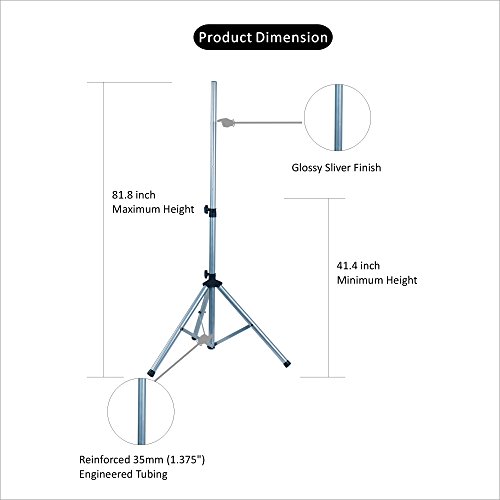 Product Dimension

Glossy Sliver Finish

81.8 inch
Maximum Height

41.4 inch
Minimum Height

Reinforced 35mm (1.375")
Engineered Tubing