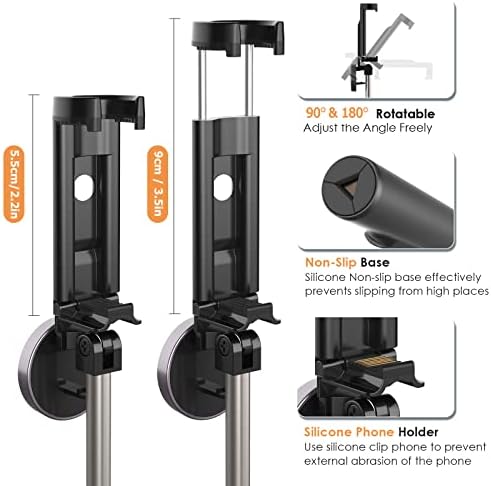 5.5cm/2.2in

9cm / 3.5in

90° & 180° Rotatable
Adjust the Angle Freely

Non-Slip Base
Silicone Non-slip base effectively prevents slipping from high places

Silicone Phone Holder
Use silicone clip phone to prevent external abrasion of the phone