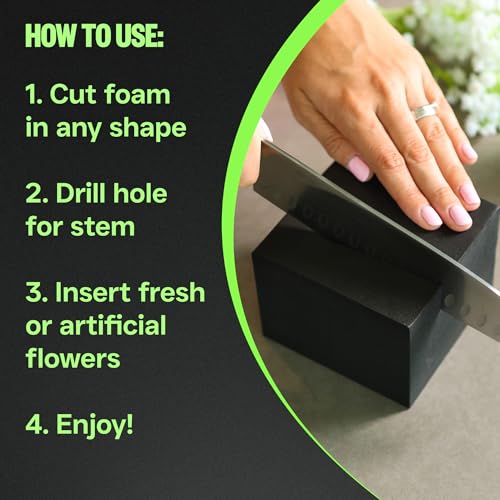 HOW TO USE:

1. Cut foam in any shape

2. Drill hole for stem

3. Insert fresh or artificial flowers

4. Enjoy!