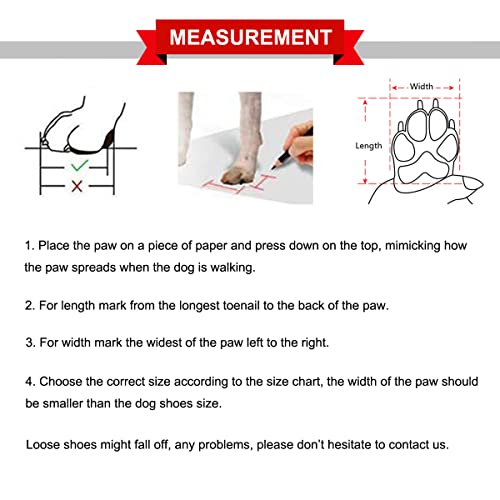 MEASUREMENT

Width

Length

1. Place the paw on a piece of paper and press down on the top, mimicking how the paw spreads when the dog is walking.

2. For length mark from the longest toenail to the back of the paw.

3. For width mark the widest of the paw left to the right.

4. Choose the correct size according to the size chart, the width of the paw should be smaller than the dog shoes size.

Loose shoes might fall off, any problems, please don't hesitate to contact us.