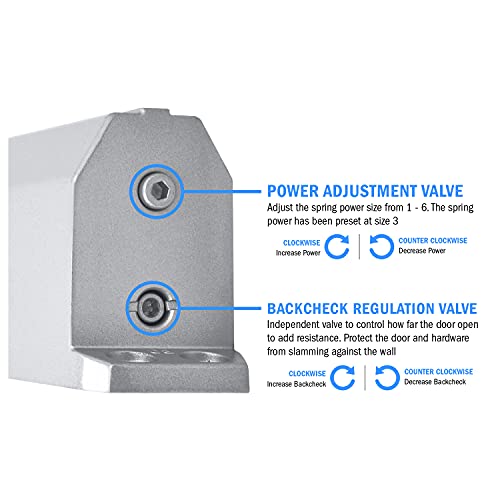 POWER ADJUSTMENT VALVE
Adjust the spring power size from 1 - 6. The spring power has been preset at size 3

CLOCKWISE
Increase Power

COUNTER CLOCKWISE
Decrease Power

BACKCHECK REGULATION VALVE
Independent valve to control how far the door open to add resistance. Protect the door and hardware from slamming against the wall

CLOCKWISE
Increase Backcheck

COUNTER CLOCKWISE
Decrease Backcheck