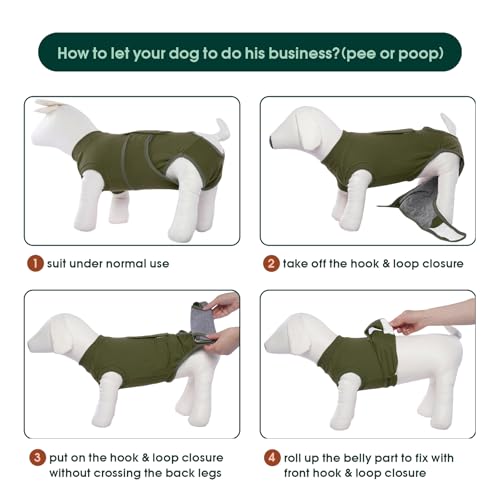 How to let your dog to do his business?(pee or poop)

1 suit under normal use

2 take off the hook & loop closure

3 put on the hook & loop closure without crossing the back legs

4 roll up the belly part to fix with front hook & loop closure