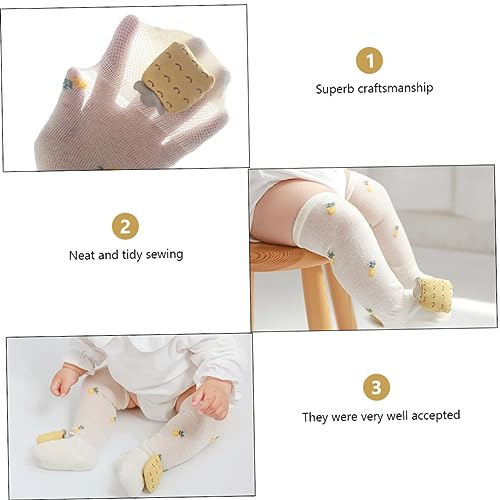 1
Superb craftsmanship

2
Neat and tidy sewing

3
They were very well accepted