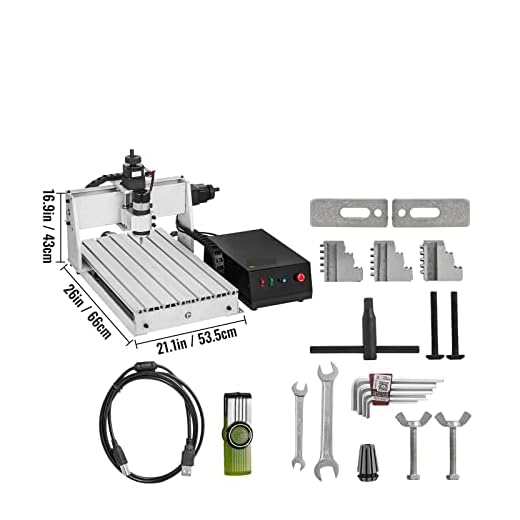 16.9in / 43cm

26in / 66cm

21.1in / 53.5cm